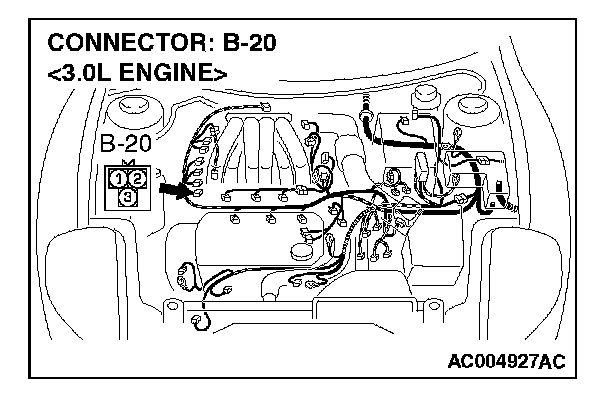 CONNECTOR: B-20
<3.0L ENGINE>

B-20
1 2
3

AC004927AC