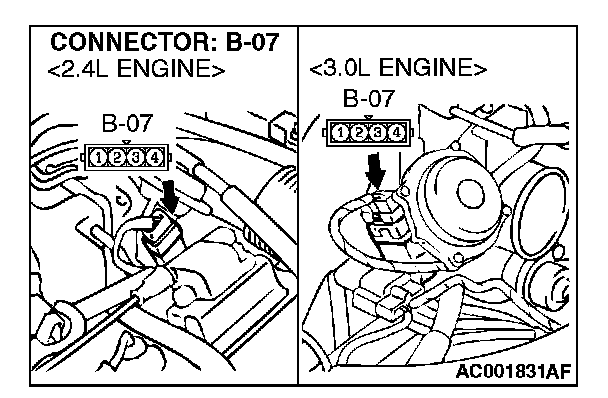 CONNECTOR: B-07
<2.4L ENGINE>

B-07

1 2 3 4

<3.0L ENGINE>

B-07

1 2 3 4

AC001831AF