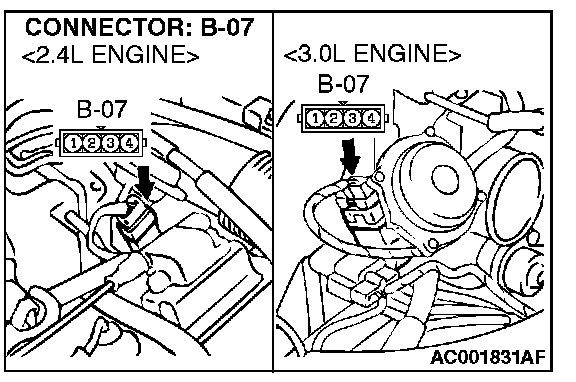 CONNECTOR: B-07
<2.4L ENGINE>

B-07
1 2 3 4

<3.0L ENGINE>

B-07
1 2 3 4

AC001831AF