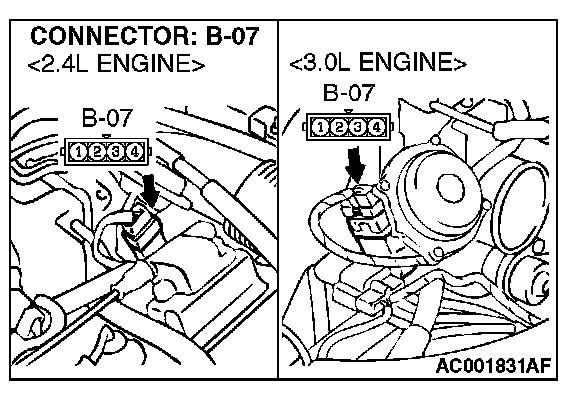 CONNECTOR: B-07
<2.4L ENGINE>

B-07
1 2 3 4

<3.0L ENGINE>

B-07
1 2 3 4

AC001831AF