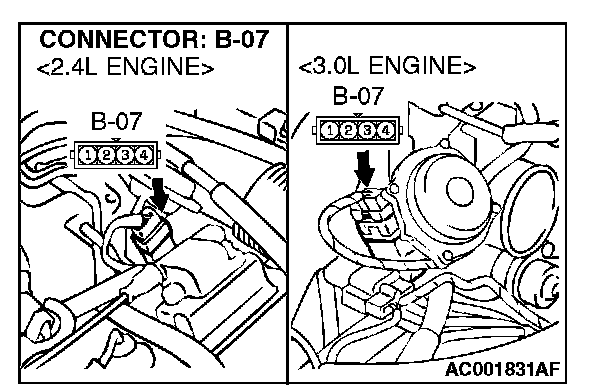 CONNECTOR: B-07
<2.4L ENGINE>

B-07
1 2 3 4

<3.0L ENGINE>

B-07
1 2 3 4

AC001831AF