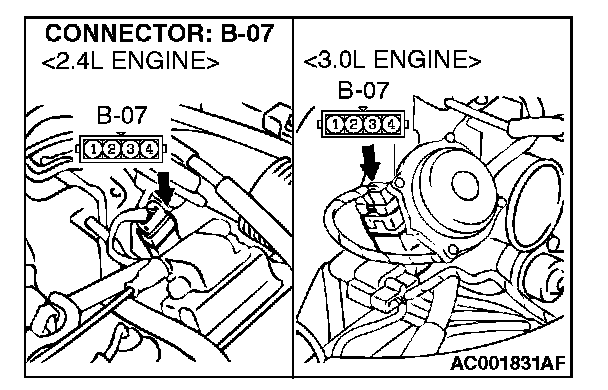 CONNECTOR: B-07
<2.4L ENGINE>

B-07

1 2 3 4

<3.0L ENGINE>

B-07

1 2 3 4

AC001831AF