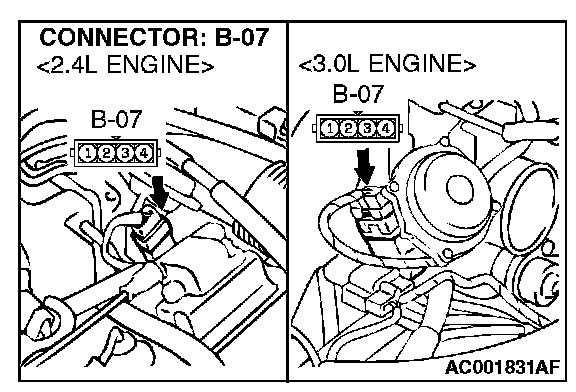 CONNECTOR: B-07
<2.4L ENGINE>

B-07
1 2 3 4

<3.0L ENGINE>

B-07
1 2 3 4

AC001831AF