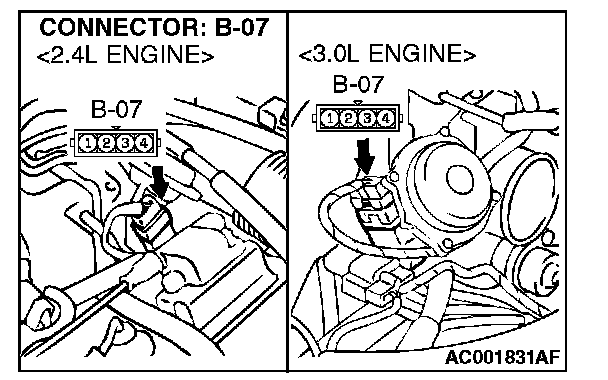 CONNECTOR: B-07
<2.4L ENGINE>

B-07
1 2 3 4

<3.0L ENGINE>

B-07
1 2 3 4

AC001831AF