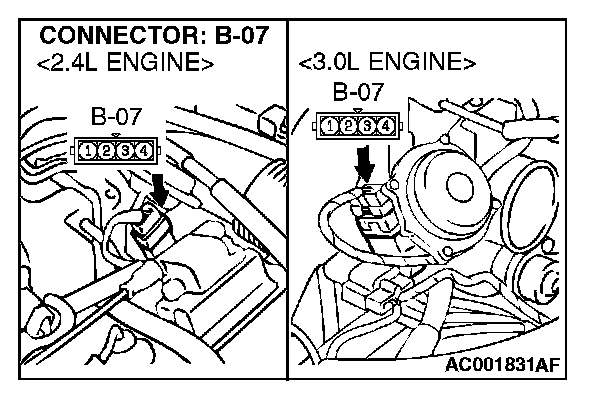 CONNECTOR: B-07
<2.4L ENGINE>

B-07
1 2 3 4

<3.0L ENGINE>

B-07
1 2 3 4

AC001831AF