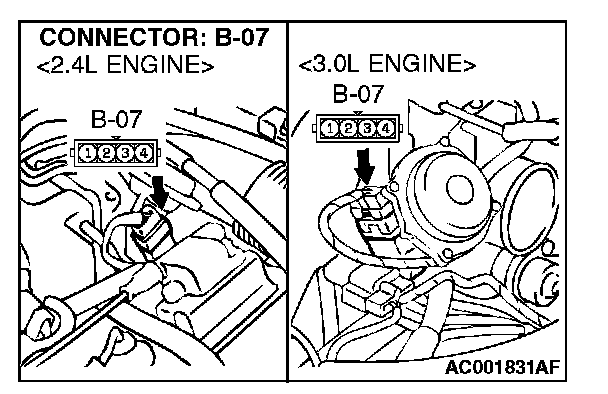 CONNECTOR: B-07
<2.4L ENGINE>

B-07

1 2 3 4

<3.0L ENGINE>

B-07

1 2 3 4

AC001831AF