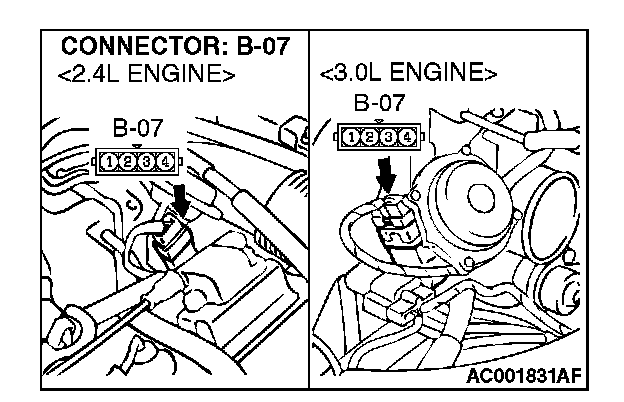 CONNECTOR: B-07
<2.4L ENGINE>

B-07
1 2 3 4

<3.0L ENGINE>

B-07
1 2 3 4

AC001831AF