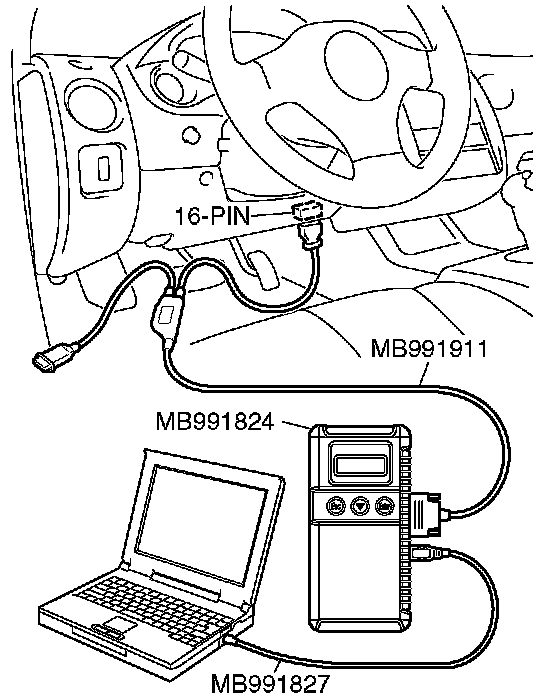 16-PIN

MB991911

MB991824

MB991827