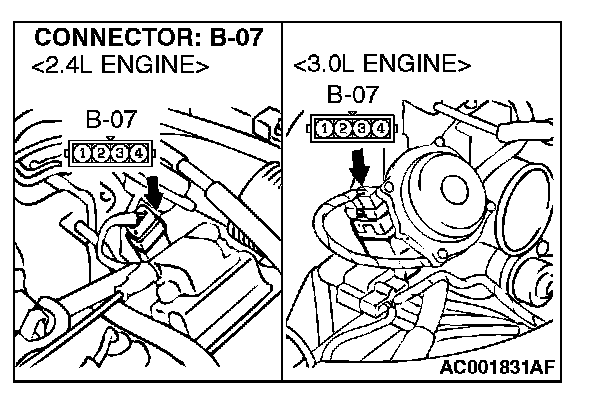 CONNECTOR: B-07
<2.4L ENGINE>

B-07

1 2 3 4

<3.0L ENGINE>

B-07

1 2 3 4

AC001831AF