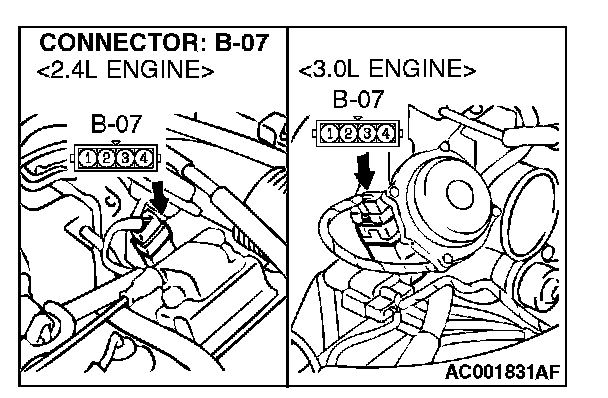 CONNECTOR: B-07
<2.4L ENGINE>

B-07
1 2 3 4

<3.0L ENGINE>

B-07
1 2 3 4

AC001831AF