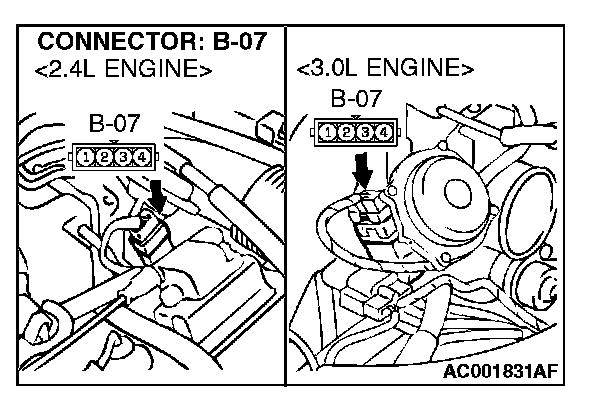 CONNECTOR: B-07
<2.4L ENGINE>

B-07
1 2 3 4

<3.0L ENGINE>

B-07
1 2 3 4

AC001831AF