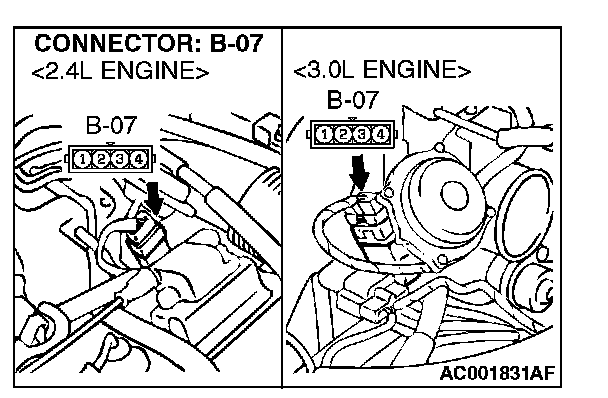 CONNECTOR: B-07
<2.4L ENGINE>

B-07
1 2 3 4

<3.0L ENGINE>

B-07
1 2 3 4

AC001831AF