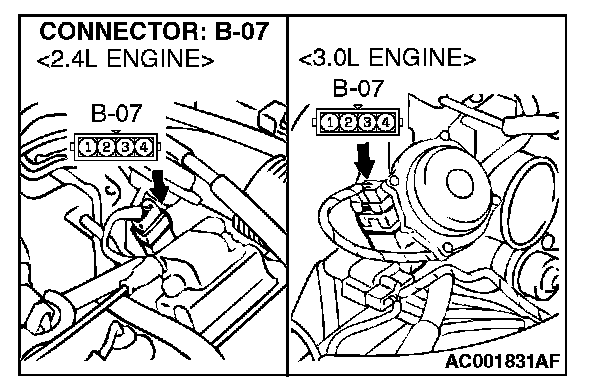 CONNECTOR: B-07
<2.4L ENGINE>

B-07
1 2 3 4

<3.0L ENGINE>

B-07
1 2 3 4

AC001831AF