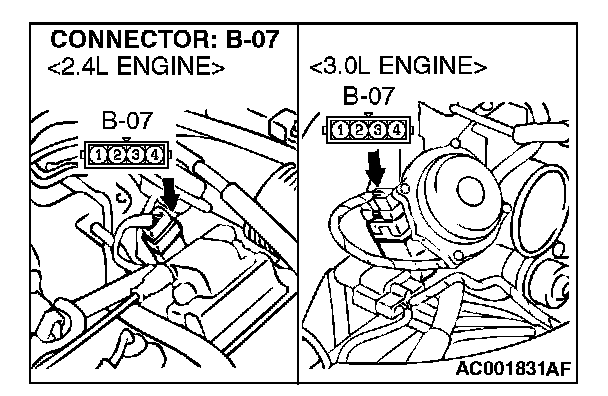 CONNECTOR: B-07
<2.4L ENGINE>

B-07
1 2 3 4

<3.0L ENGINE>

B-07
1 2 3 4

AC001831AF