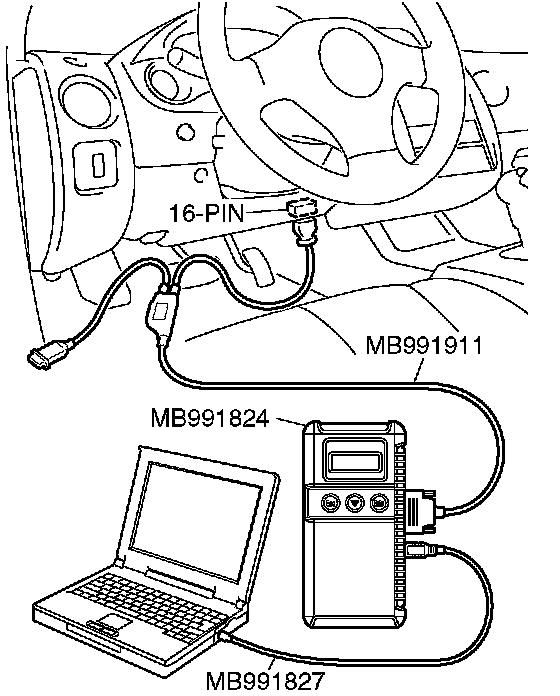 16-PIN

MB991911

MB991824

MB991827