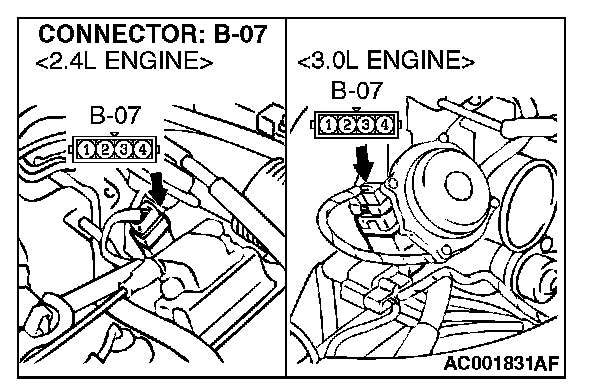 CONNECTOR: B-07
<2.4L ENGINE>

B-07

1 2 3 4

<3.0L ENGINE>

B-07

1 2 3 4

AC001831AF