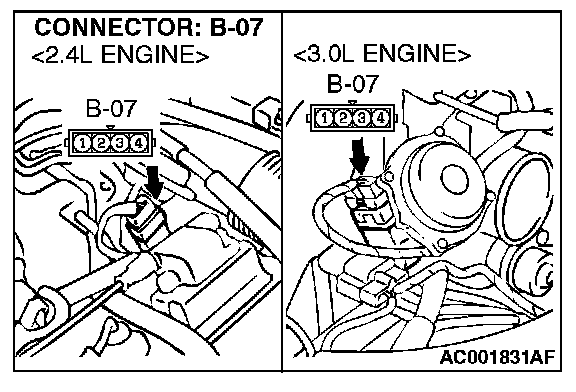 CONNECTOR: B-07
<2.4L ENGINE>

B-07
1 2 3 4

<3.0L ENGINE>

B-07
1 2 3 4

AC001831AF