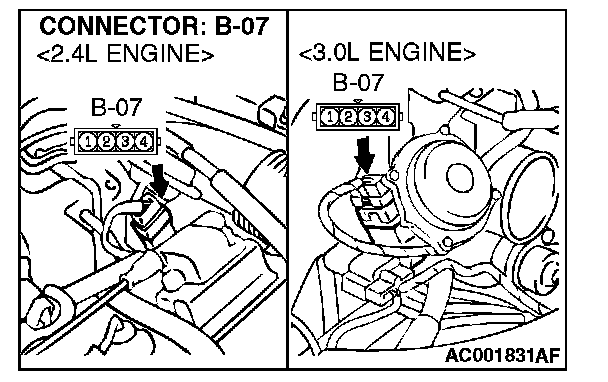 CONNECTOR: B-07
<2.4L ENGINE>

B-07
1 2 3 4

<3.0L ENGINE>

B-07
1 2 3 4

AC001831AF