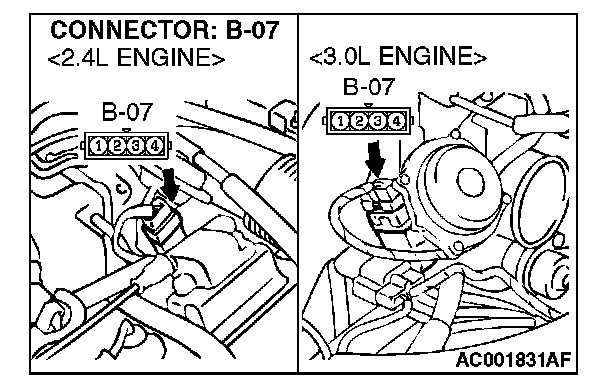 CONNECTOR: B-07
<2.4L ENGINE>

B-07
1 2 3 4

<3.0L ENGINE>

B-07
1 2 3 4

AC001831AF