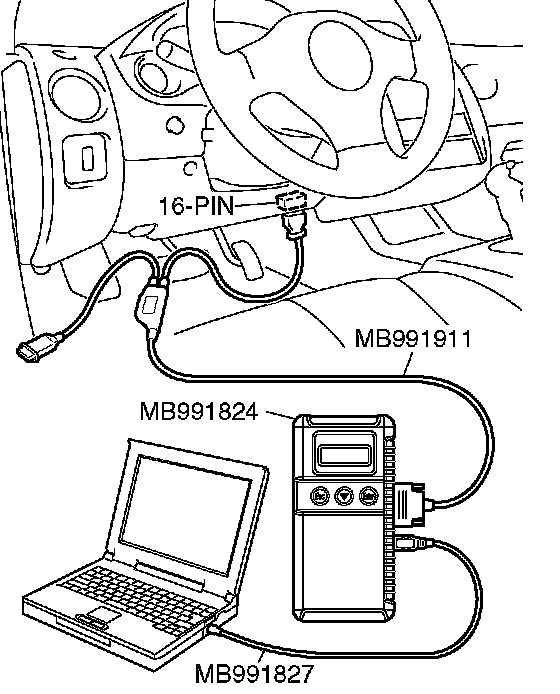 16-PIN

MB991911

MB991824

Esc

Enter

MB991827