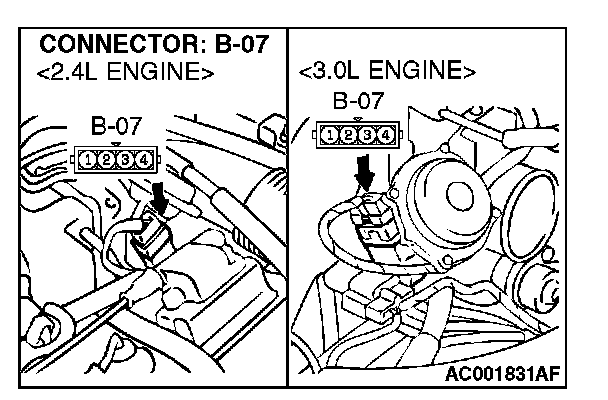 CONNECTOR: B-07
<2.4L ENGINE>

B-07
1 2 3 4

<3.0L ENGINE>

B-07
1 2 3 4

AC001831AF