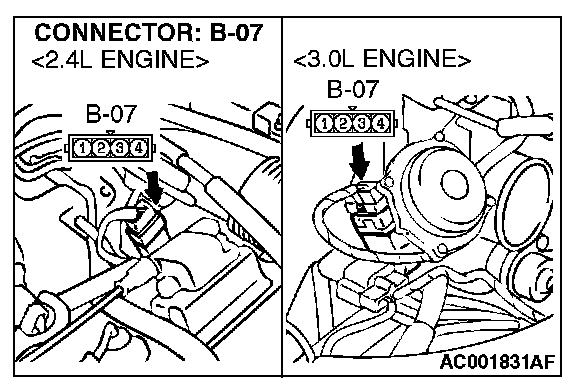 CONNECTOR: B-07
<2.4L ENGINE>

B-07
1 2 3 4

<3.0L ENGINE>

B-07
1 2 3 4

AC001831AF