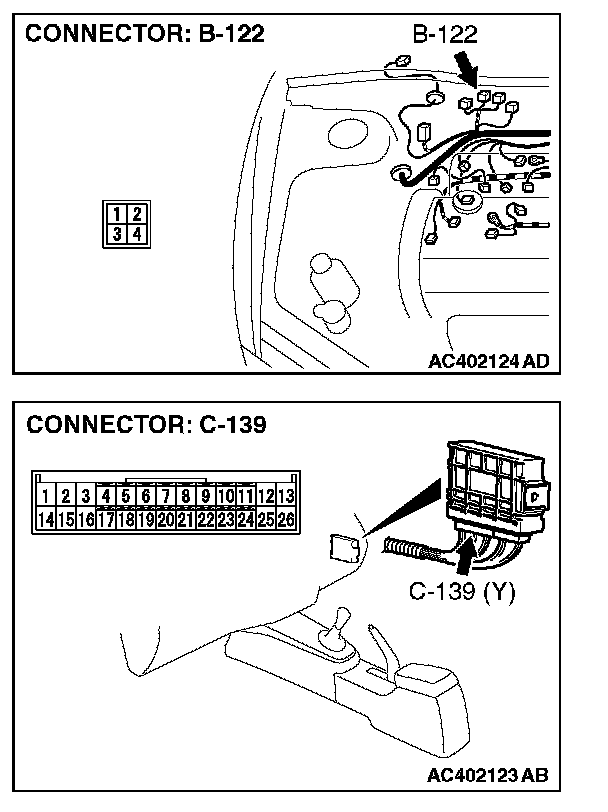 CONNECTOR: B-122

B-122

| 1 | 2 |
|---|---|
| 3 | 4 |

AC402124 AD

CONNECTOR: C-139

| 1 | 2 | 3 | 4 | 5 | 6 | 7 | 8 | 9 | 10 | 11 | 12 | 13 |
|---|---|---|---|---|---|---|---|---|---|---|---|---|
| 14 | 15 | 16 | 17 | 18 | 19 | 20 | 21 | 22 | 23 | 24 | 25 | 26 |

C-139 (Y)

AC402123 AB