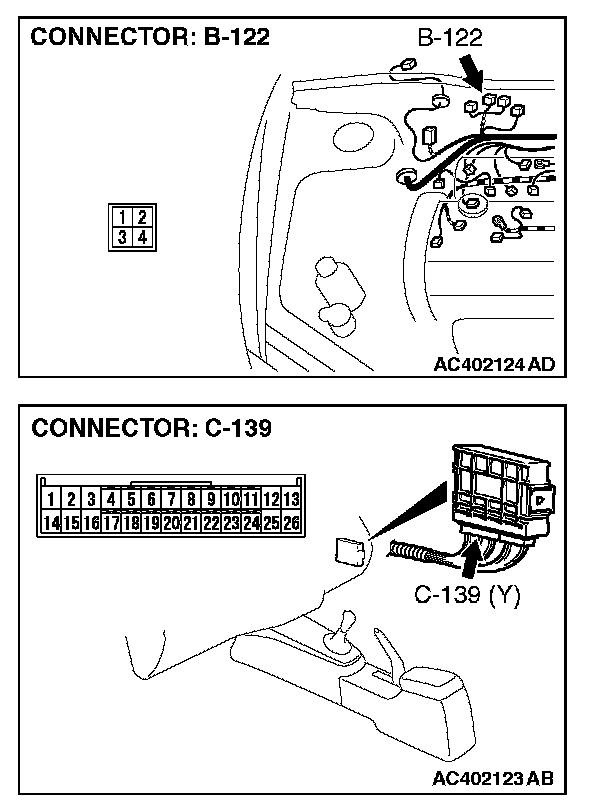 CONNECTOR: B-122

B-122

| 1 | 2 |
|---|---|
| 3 | 4 |

AC402124 AD

CONNECTOR: C-139

| 1 | 2 | 3 | 4 | 5 | 6 | 7 | 8 | 9 | 10 | 11 | 12 | 13 |
|---|---|---|---|---|---|---|---|---|---|---|---|---|
| 14 | 15 | 16 | 17 | 18 | 19 | 20 | 21 | 22 | 23 | 24 | 25 | 26 |

C-139 (Y)

AC402123 AB