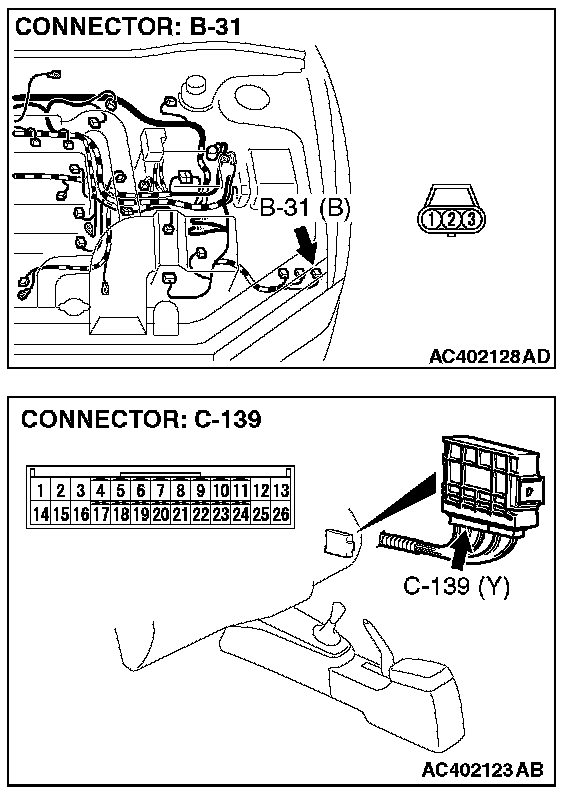 CONNECTOR: B-31

B-31 (B)

1 2 3

AC402128AD

CONNECTOR: C-139

| 1 | 2 | 3 | 4 | 5 | 6 | 7 | 8 | 9 | 10 | 11 | 12 | 13 |
|---|---|---|---|---|---|---|---|---|---|---|---|---|
| 14 | 15 | 16 | 17 | 18 | 19 | 20 | 21 | 22 | 23 | 24 | 25 | 26 |

C-139 (Y)

AC402123AB