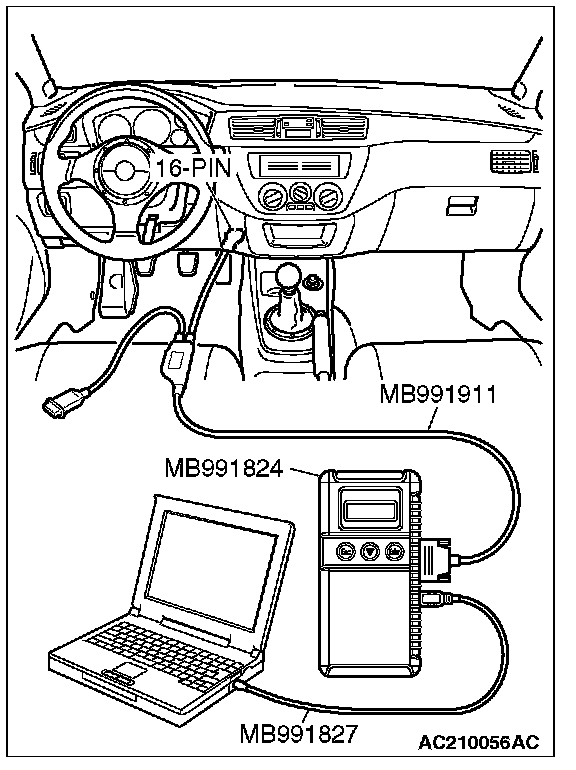 16-PIN
MB991911
MB991824
MB991827
AC210056AC