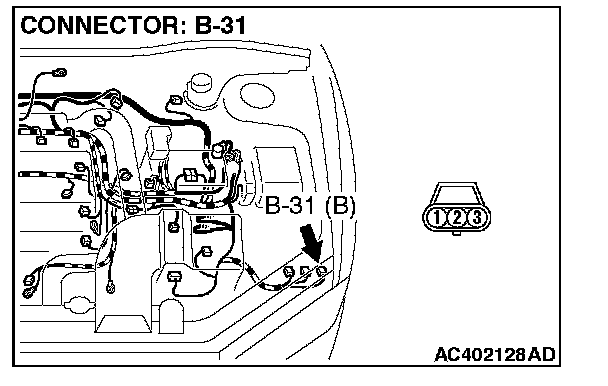 CONNECTOR: B-31

B-31 (B)

1 2 3

AC402128AD