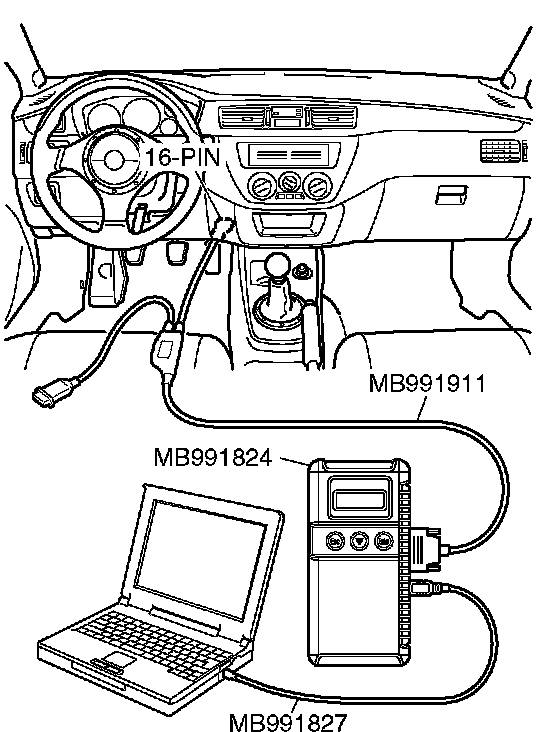 16-PIN

MB991911

MB991824

MB991827