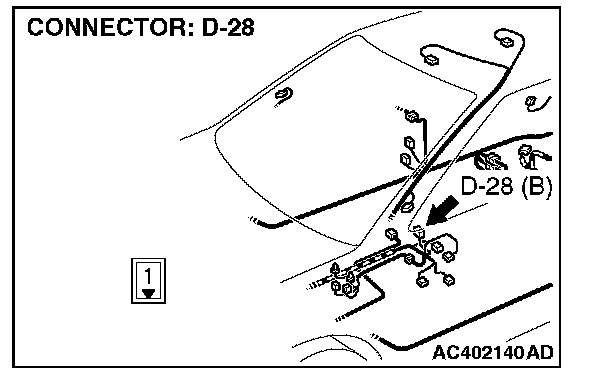 CONNECTOR: D-28

D-28 (B)

1

AC402140AD