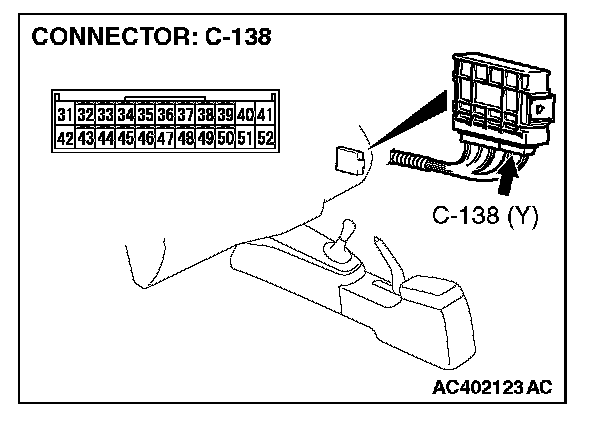 CONNECTOR: C-138

| 31 | 32 | 33 | 34 | 35 | 36 | 37 | 38 | 39 | 40 | 41 |
|---|---|---|---|---|---|---|---|---|---|---|
| 42 | 43 | 44 | 45 | 46 | 47 | 48 | 49 | 50 | 51 | 52 |

C-138 (Y)

AC402123 AC