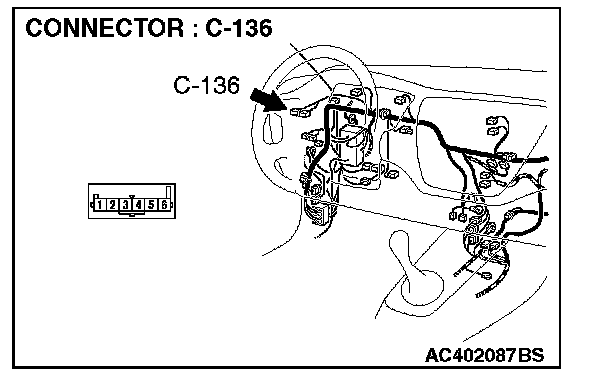 CONNECTOR : C-136

C-136

1 2 3 4 5 6

AC402087BS