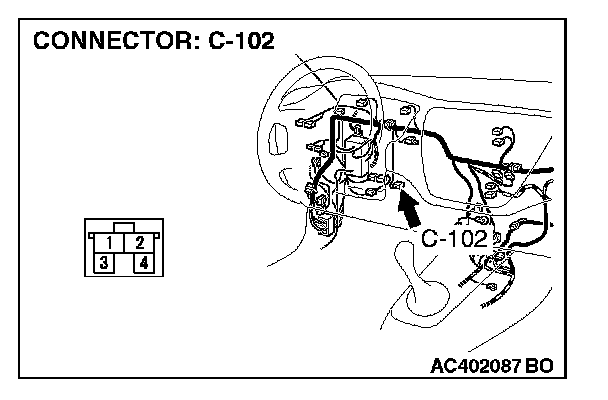 CONNECTOR: C-102

1 2
3 4

C-102

AC402087 BO