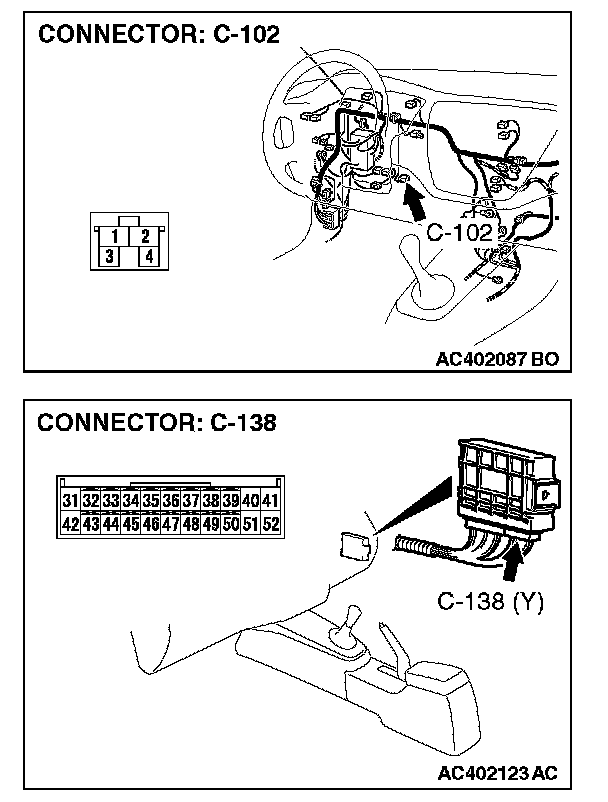 CONNECTOR: C-102

| 1 | 2 |
|---|---|
| 3 | 4 |

C-102

AC402087 BO

CONNECTOR: C-138

| 31 | 32 | 33 | 34 | 35 | 36 | 37 | 38 | 39 | 40 | 41 |
|---|---|---|---|---|---|---|---|---|---|---|
| 42 | 43 | 44 | 45 | 46 | 47 | 48 | 49 | 50 | 51 | 52 |

C-138 (Y)

AC402123 AC