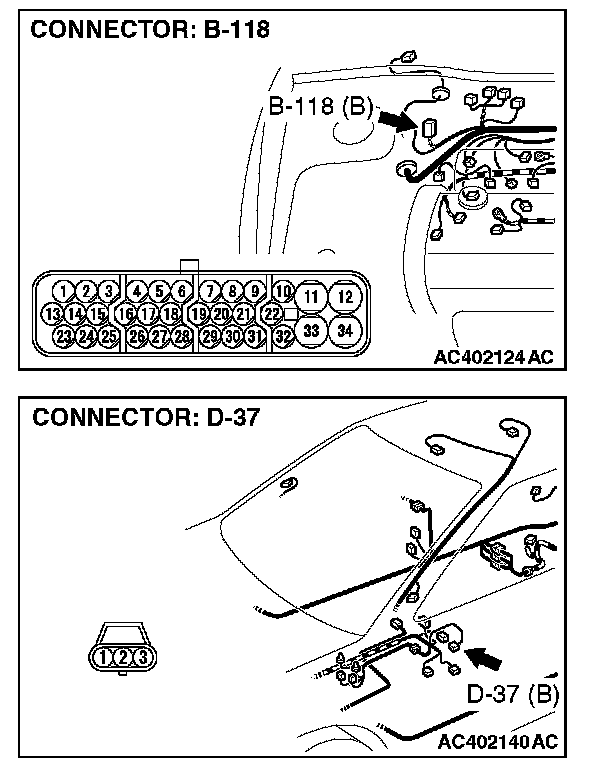 CONNECTOR: B-118

B-118 (B)

1 2 3 4 5 6 7 8 9 10 11 12
13 14 15 16 17 18 19 20 21 22
23 24 25 26 27 28 29 30 31 32 33 34

AC402124 AC

CONNECTOR: D-37

1 2 3

D-37 (B)

AC402140 AC