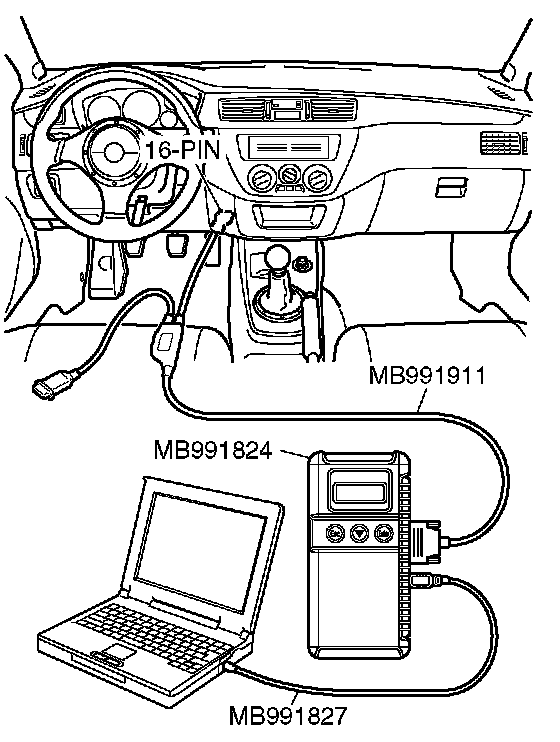 16-PIN
MB991911
MB991824
MB991827