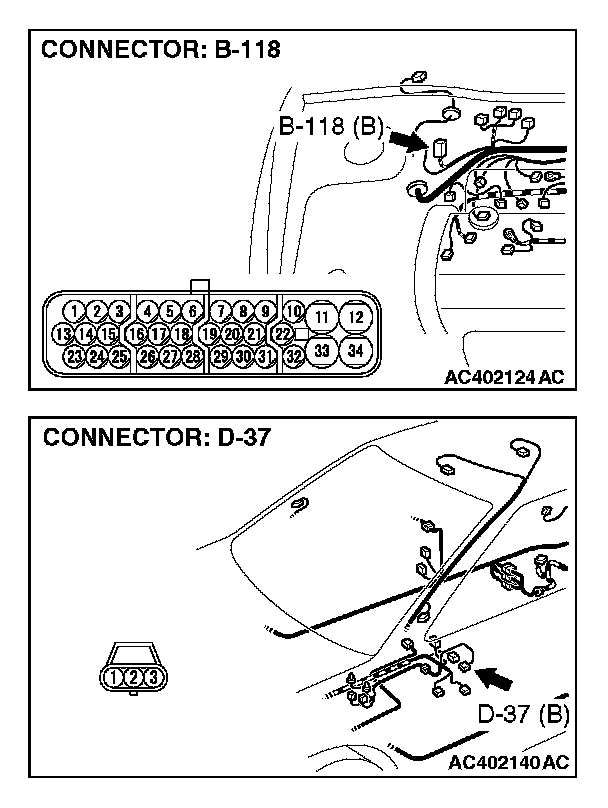 CONNECTOR: B-118

B-118 (B)

1 2 3 4 5 6 7 8 9 10 11 12
13 14 15 16 17 18 19 20 21 22
23 24 25 26 27 28 29 30 31 32 33 34

AC402124 AC

CONNECTOR: D-37

1 2 3

D-37 (B)

AC402140 AC