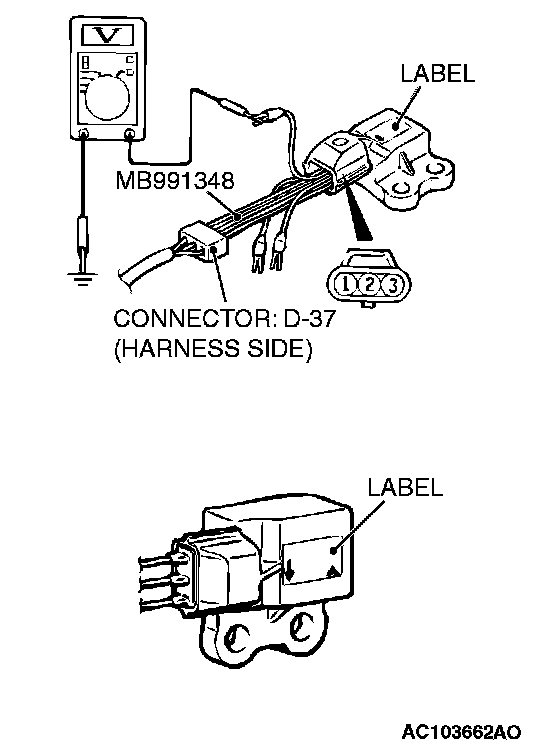 V

LABEL

MB991348

1 2 3

CONNECTOR: D-37
(HARNESS SIDE)

LABEL

AC103662AO