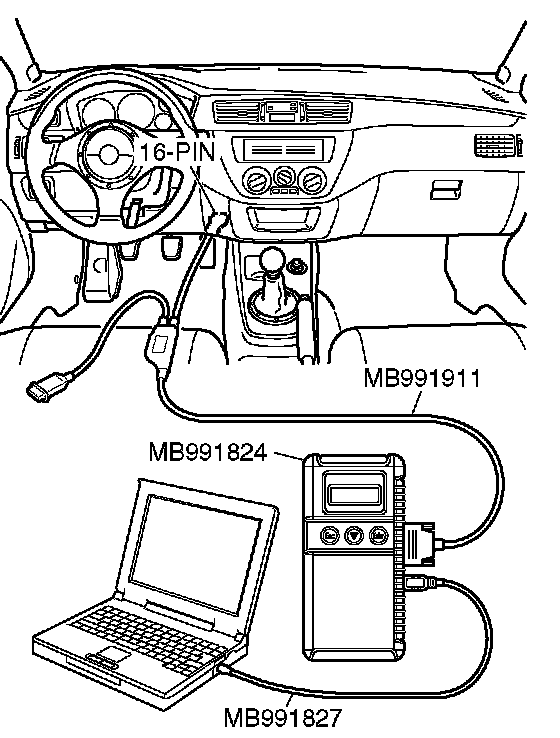 16-PIN
MB991911
MB991824
MB991827