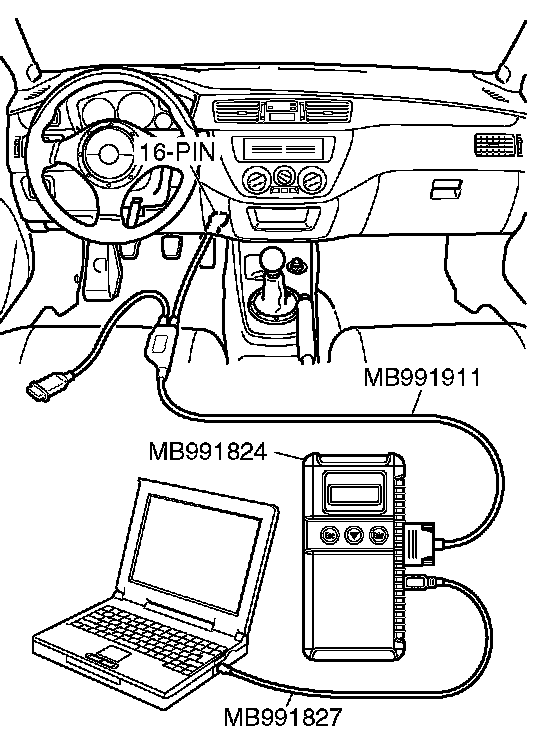 16-PIN

MB991911

MB991824

Esc

Enter

MB991827