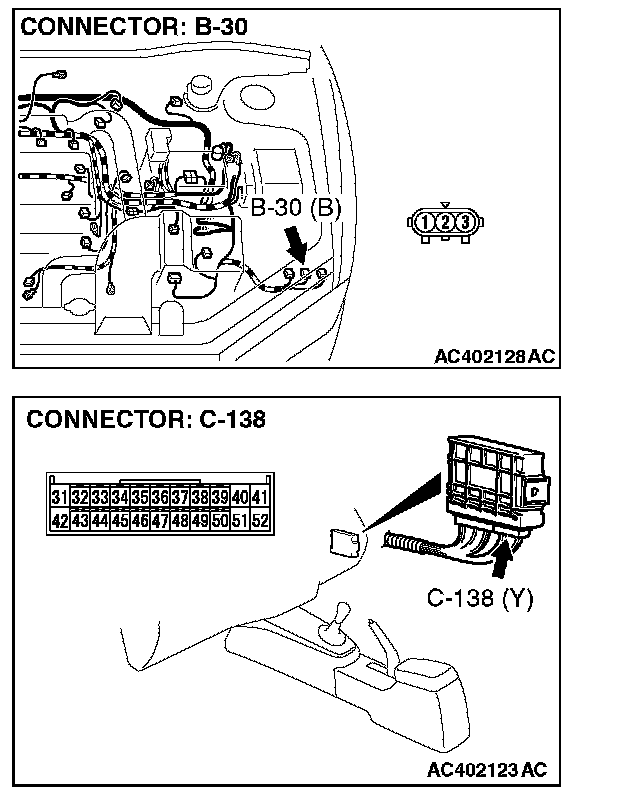 CONNECTOR: B-30

B-30 (B)

1 2 3

AC402128 AC

CONNECTOR: C-138

| 31 | 32 | 33 | 34 | 35 | 36 | 37 | 38 | 39 | 40 | 41 |
|---|---|---|---|---|---|---|---|---|---|---|
| 42 | 43 | 44 | 45 | 46 | 47 | 48 | 49 | 50 | 51 | 52 |

C-138 (Y)

AC402123 AC