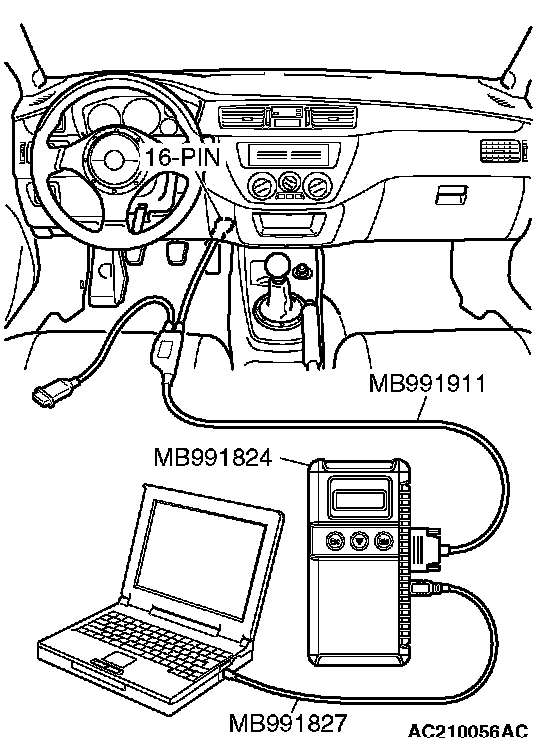 16-PIN

MB991911

MB991824

MB991827

AC210056AC