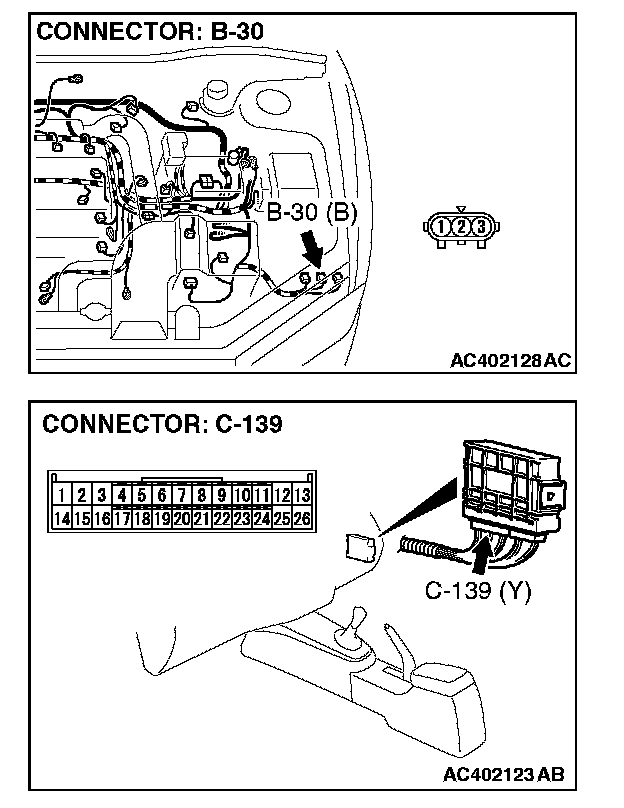 CONNECTOR: B-30

B-30 (B)

1 2 3

AC402128AC

CONNECTOR: C-139

| 1 | 2 | 3 | 4 | 5 | 6 | 7 | 8 | 9 | 10 | 11 | 12 | 13 |
|---|---|---|---|---|---|---|---|---|---|---|---|---|
| 14 | 15 | 16 | 17 | 18 | 19 | 20 | 21 | 22 | 23 | 24 | 25 | 26 |

C-139 (Y)

AC402123AB