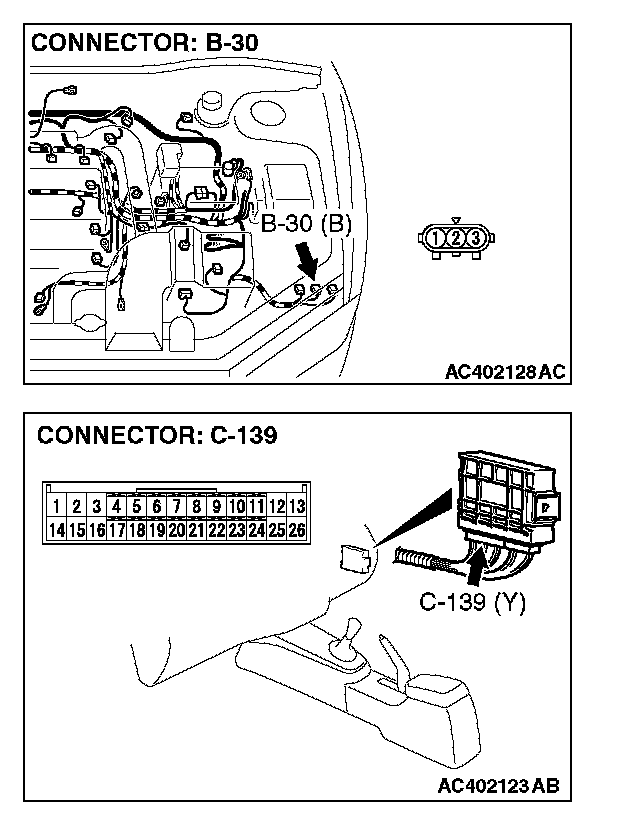 CONNECTOR: B-30

B-30 (B)

1 2 3

AC402128AC

CONNECTOR: C-139

| 1 | 2 | 3 | 4 | 5 | 6 | 7 | 8 | 9 | 10 | 11 | 12 | 13 |
|---|---|---|---|---|---|---|---|---|---|---|---|---|
| 14 | 15 | 16 | 17 | 18 | 19 | 20 | 21 | 22 | 23 | 24 | 25 | 26 |

C-139 (Y)

AC402123AB