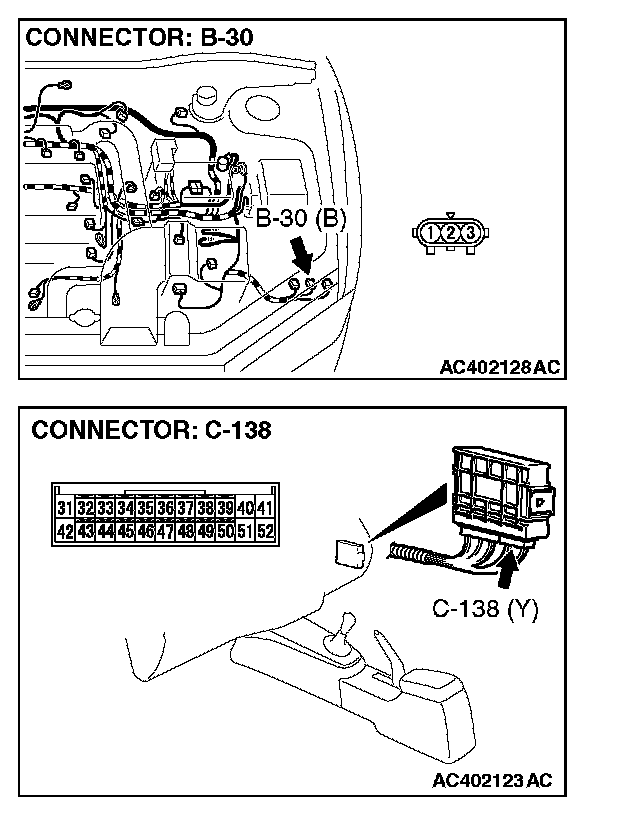 CONNECTOR: B-30

B-30 (B)

1 2 3

AC402128AC

CONNECTOR: C-138

| 31 | 32 | 33 | 34 | 35 | 36 | 37 | 38 | 39 | 40 | 41 |
|---|---|---|---|---|---|---|---|---|---|---|
| 42 | 43 | 44 | 45 | 46 | 47 | 48 | 49 | 50 | 51 | 52 |

C-138 (Y)

AC402123AC