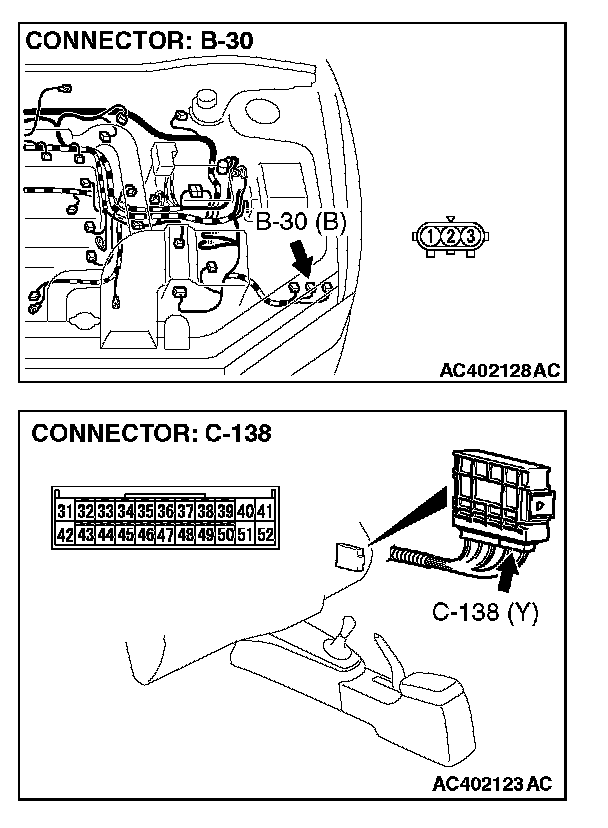 CONNECTOR: B-30

B-30 (B)

1 2 3

AC402128AC

CONNECTOR: C-138

| 31 | 32 | 33 | 34 | 35 | 36 | 37 | 38 | 39 | 40 | 41 |
|---|---|---|---|---|---|---|---|---|---|---|
| 42 | 43 | 44 | 45 | 46 | 47 | 48 | 49 | 50 | 51 | 52 |

C-138 (Y)

AC402123AC