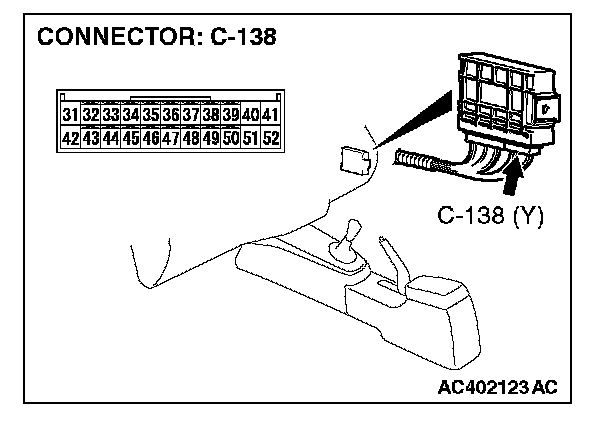 CONNECTOR: C-138

| 31 | 32 | 33 | 34 | 35 | 36 | 37 | 38 | 39 | 40 | 41 |
|---|---|---|---|---|---|---|---|---|---|---|
| 42 | 43 | 44 | 45 | 46 | 47 | 48 | 49 | 50 | 51 | 52 |

C-138 (Y)

AC402123 AC